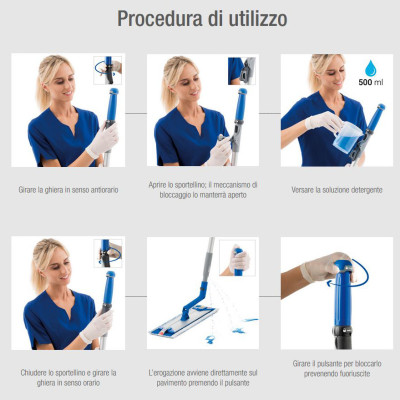 Procedura di utilizzo

500 ml

Girare la ghiera in senso antiorario

Aprire lo sportellino; il meccanismo di bloccaggio lo manterrà aperto

Versare la soluzione detergente

Chiudere lo sportellino e girare la ghiera in senso orario

L'erogazione avviene direttamente sul pavimento premendo il pulsante

Girare il pulsante per bloccarlo prevenendo fuoriuscite