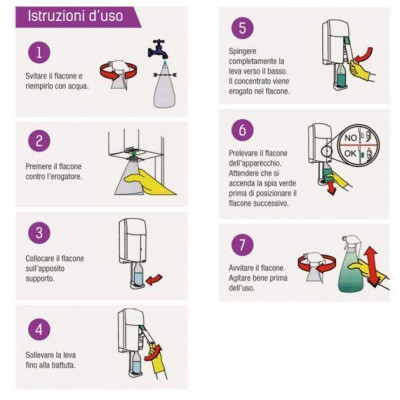 Istruzioni d'uso

1

Svitare il flacone e riempirlo con acqua.

2

Premere il flacone contro l'erogatore.

3

Collocare il flacone sull'apposito supporto.

4

Sollevare la leva fino alla battuta.

5

Spingere completamente la leva verso il basso. Il concentrato viene erogato nel flacone.

6

Prelevare il flacone dell'apparecchio. Attendere che si accenda la spia verde prima di posizionare il flacone successivo.

NO

OK

7

Avvitare il flacone. Agitare bene prima dell'uso.